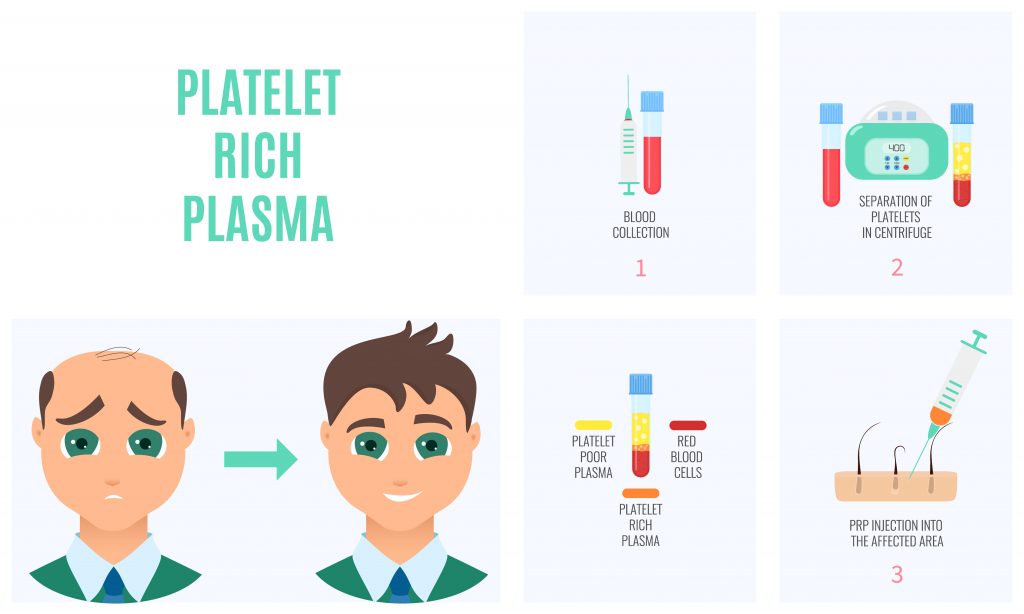 PLATELET
RICH
PLASMA

BLOOD
COLLECTION

1

400

SEPARATION OF
PLATELETS
IN CENTRIFUGE

2

PLATELET
POOR
PLASMA

RED
BLOOD
CELLS

PLATELET
RICH
PLASMA

PRP INJECTION INTO
THE AFFECTED AREA

3